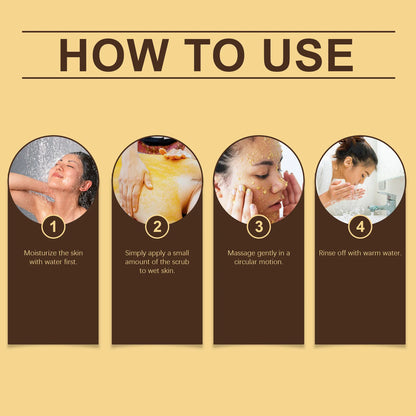 HOW TO USE

1

Moisturize the skin with water first.

2

Simply apply a small amount of the scrub to wet skin.

3

Massage gently in a circular motion.

4

Rinse off with warm water.